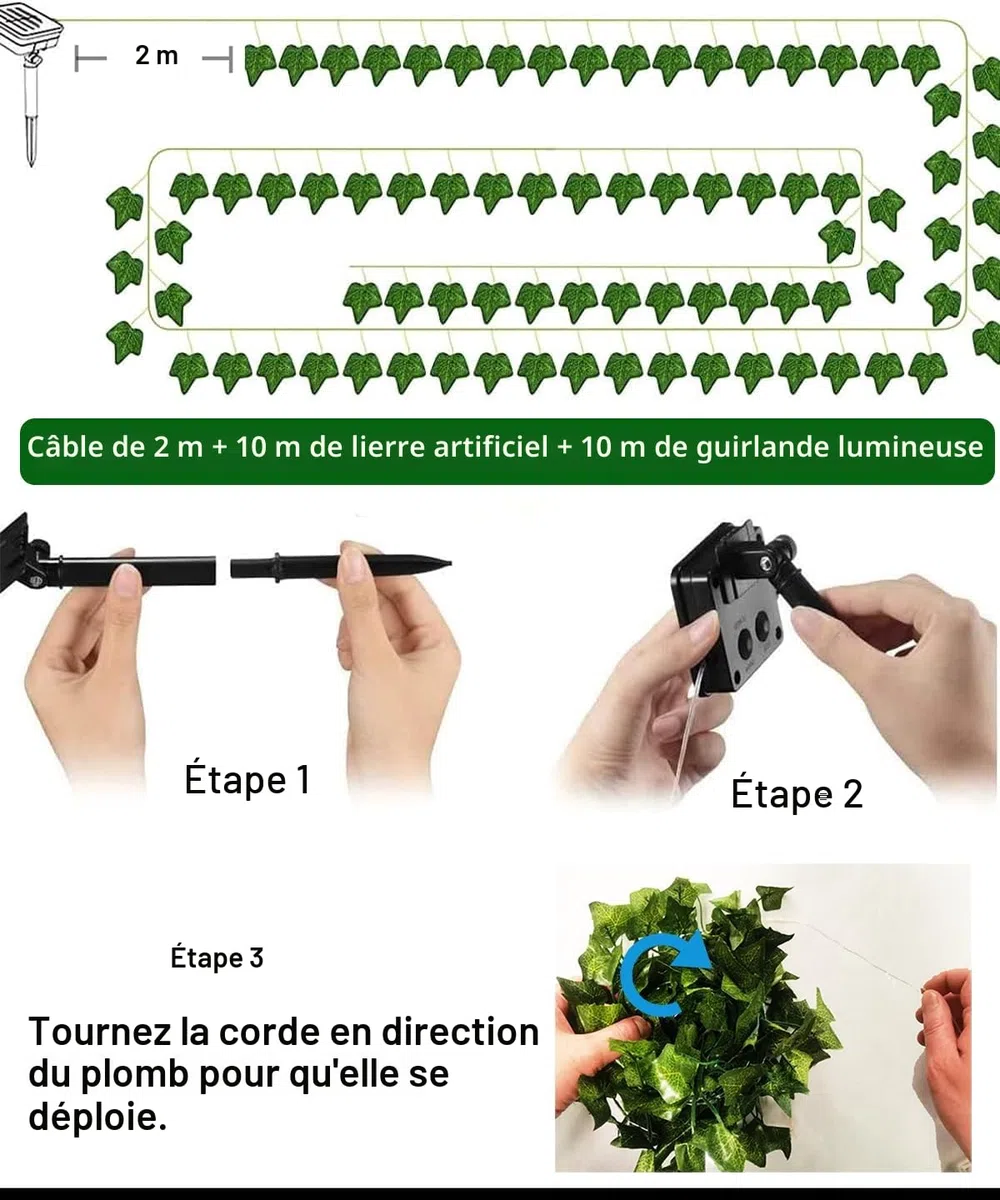 2 m

Câble de 2 m + 10 m de lierre artificiel + 10 m de guirlande lumineuse

Étape 1

Étape 2

Étape 3

Tournez la corde en direction du plomb pour qu'elle se déploie.